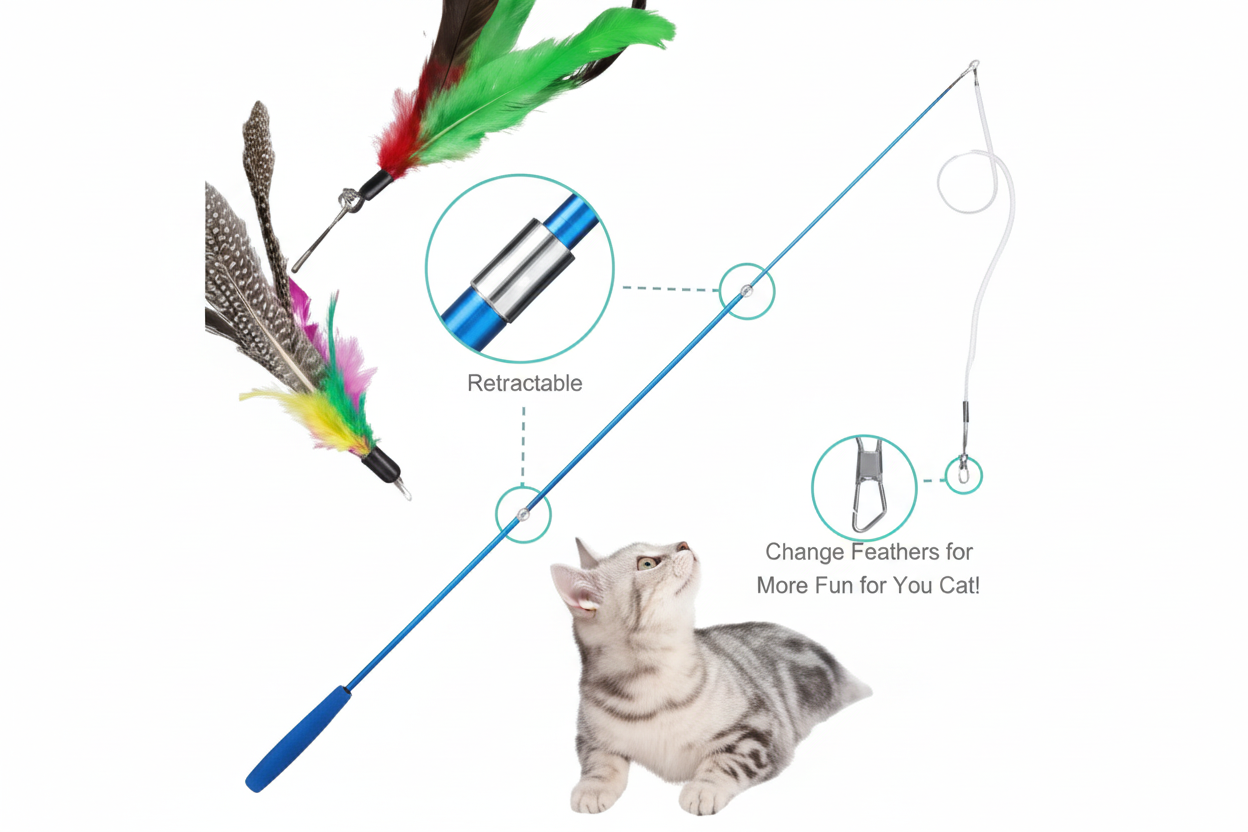 Retractable

Change Feathers for More Fun for You Cat!